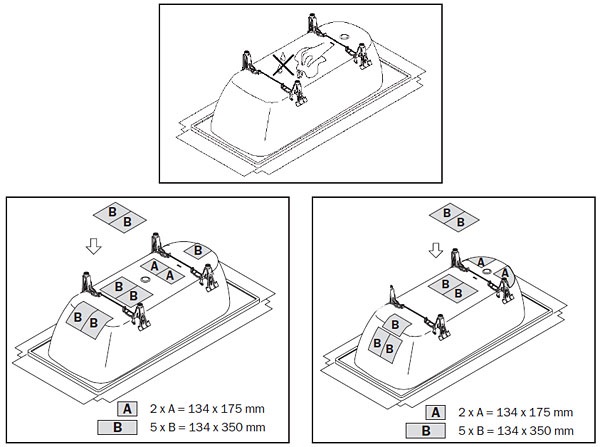 B B

B

A A

B B

B B

A 2 x A = 134 x 175 mm
B 5 x B = 134 x 350 mm

B B

A

A

B B

B

B B

A 2 x A = 134 x 175 mm
B 5 x B = 134 x 350 mm